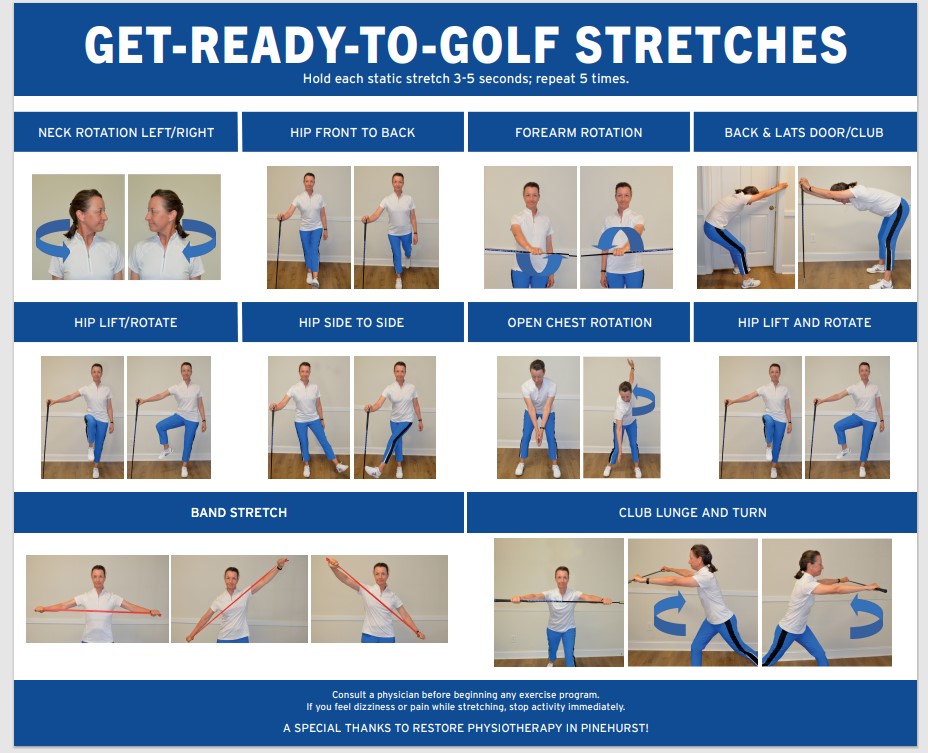 GET-READY-TO-GOLF STRETCHES
Hold each static stretch 3-5 seconds; repeat 5 times.

NECK ROTATION LEFT/RIGHT

HIP FRONT TO BACK

FOREARM ROTATION

BACK & LATS DOOR/CLUB

HIP LIFT/ROTATE

HIP SIDE TO SIDE

OPEN CHEST ROTATION

HIP LIFT AND ROTATE

BAND STRETCH

CLUB LUNGE AND TURN

Consult a physician before beginning any exercise program.
If you feel dizziness or pain while stretching, stop activity immediately.

A SPECIAL THANKS TO RESTORE PHYSIOTHERAPY IN PINEHURST!